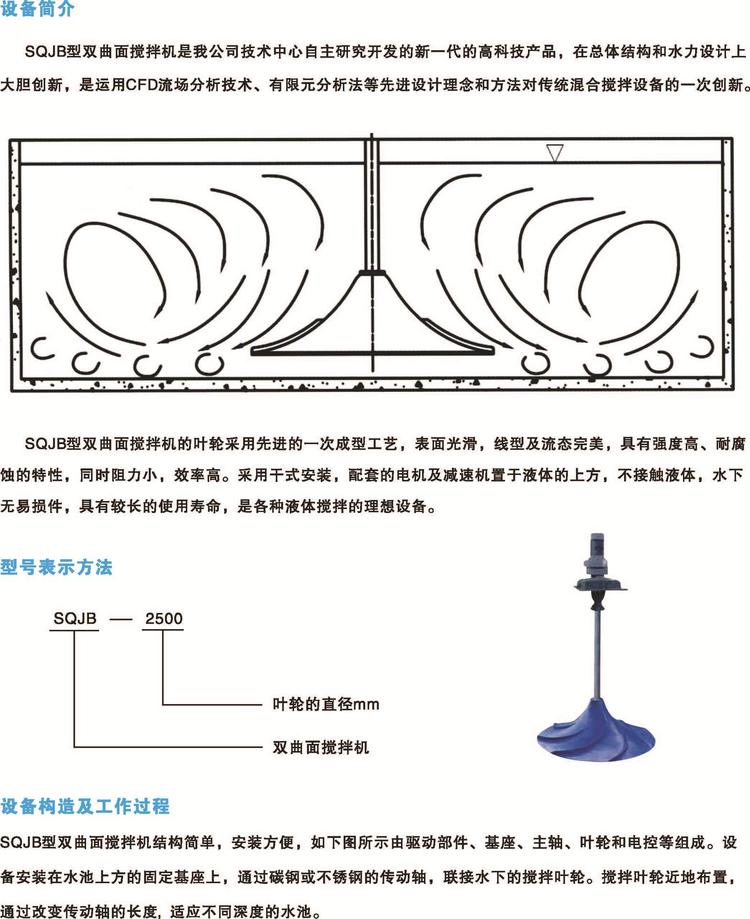 设备简介

SQJB型双曲面搅拌机是我公司技术中心自主研究开发的新一代的高科技产品，在总体结构和水力设计上大胆创新，是运用CFD流场分析技术、有限元分析法等先进设计理念和方法对传统混合搅拌设备的一次创新。

SQJB型双曲面搅拌机的叶轮采用先进的一次成型工艺，表面光滑，线型及流态完美，具有强度高、耐腐蚀的特性，同时阻力小，效率高。采用干式安装，配套的电机及减速机置于液体的上方，不接触液体，水下无易损件，具有较长的使用寿命，是各种液体搅拌的理想设备。

型号表示方法

SQJB — 2500

叶轮的直径mm

双曲面搅拌机

设备构造及工作过程

SQJB型双曲面搅拌机结构简单，安装方便，如下图所示由驱动部件、基座、主轴、叶轮和电控等组成。设备安装在水池上方的固定基座上，通过碳钢或不锈钢的传动轴，联接水下的搅拌叶轮。搅拌叶轮近地布置，通过改变传动轴的长度，适应不同深度的水池。