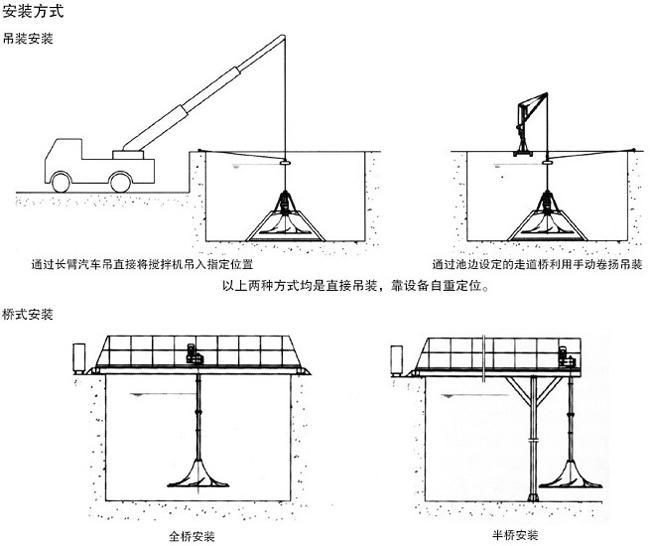 安装方式

吊装安装

通过长臂汽车吊直接将搅拌机吊入指定位置

通过池边设定的走道桥利用手动卷扬吊装

以上两种方式均是直接吊装，靠设备自重定位。

桥式安装

全桥安装

半桥安装