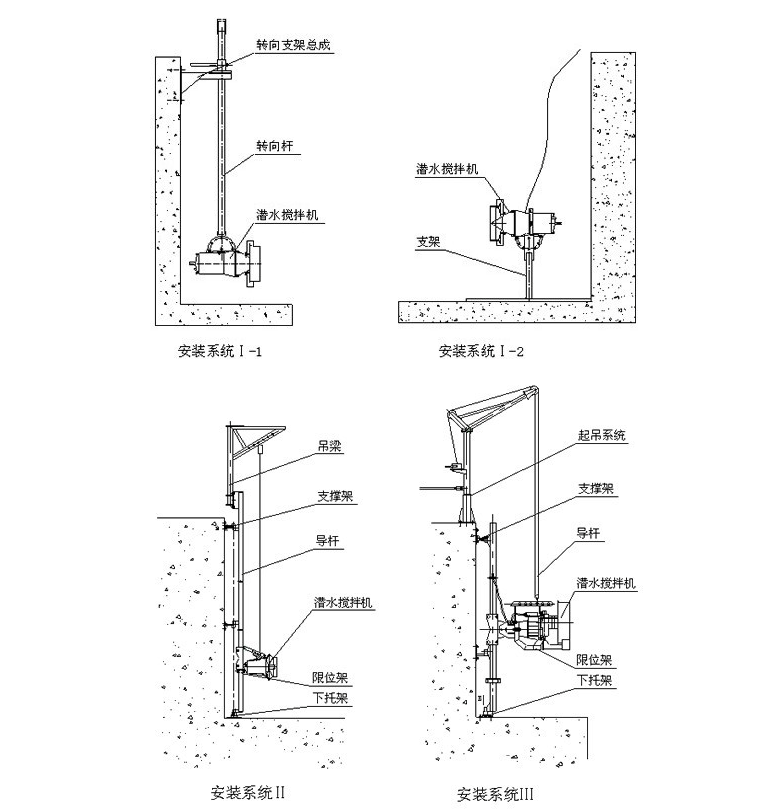 转向支架总成

转向杆

潜水搅拌机

安装系统Ⅰ-1

潜水搅拌机

支架

安装系统Ⅰ-2

吊梁

支撑架

导杆

潜水搅拌机

限位架

下托架

安装系统II

起吊系统

支撑架

导杆

潜水搅拌机

限位架

下托架

安装系统III